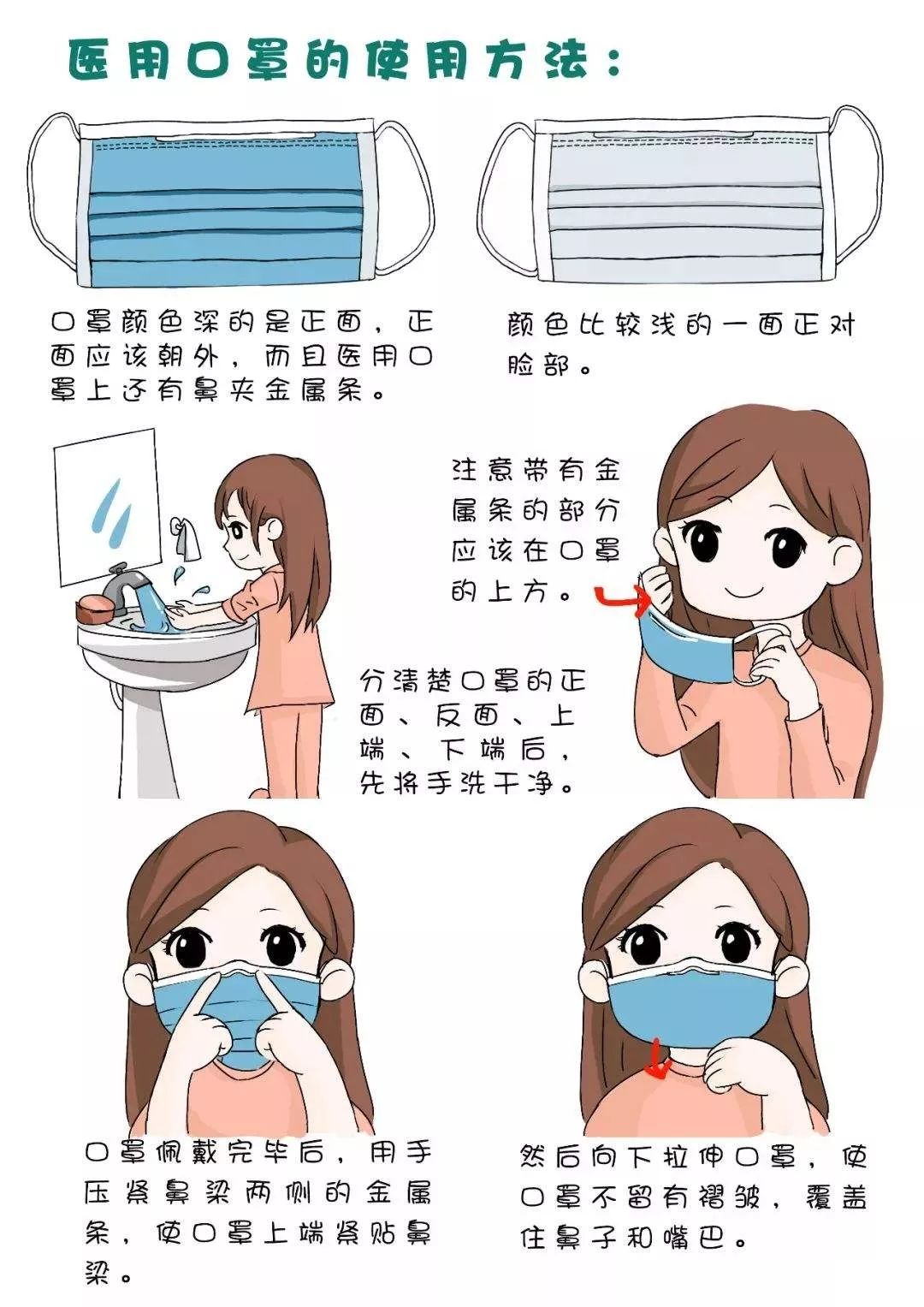 医用口罩的使用方法：

口罩颜色深的是正面，正面应该朝外，而且医用口罩上还有鼻夹金属条。

颜色比较浅的一面正对脸部。

注意带有金属条的部分应该在口罩的上方。

分清楚口罩的正面、反面、上端、下端后，先将手洗干净。

口罩佩戴完毕后，用手压紧鼻梁两侧的金属条，使口罩上端紧贴鼻梁。

然后向下拉伸口罩，使口罩不留有褶皱，覆盖住鼻子和嘴巴。